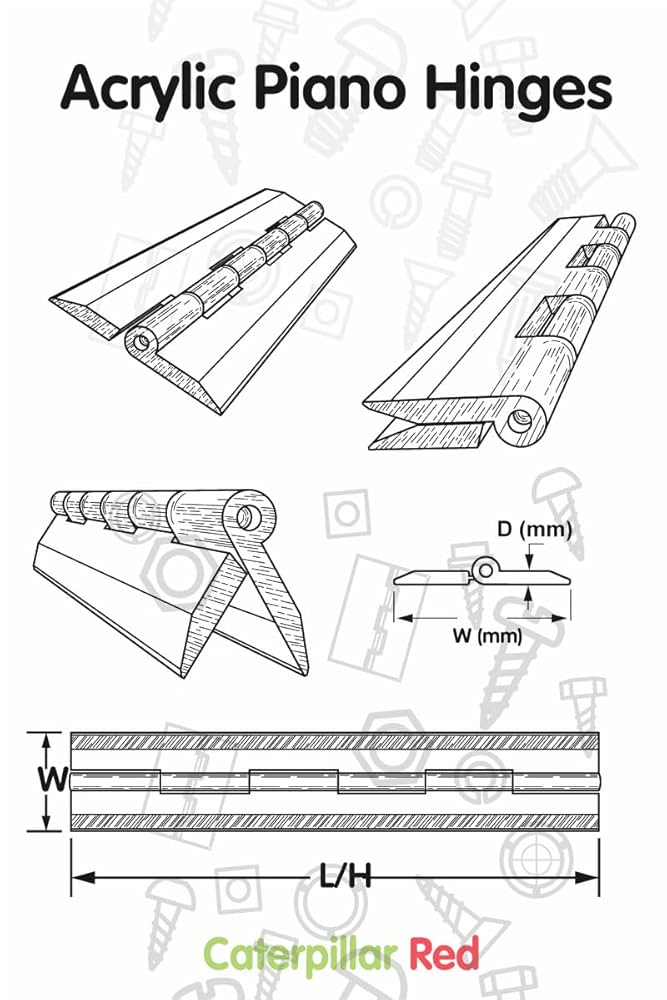 Acrylic Piano Hinges

D (mm)

W (mm)

W

L/H

Caterpillar Red